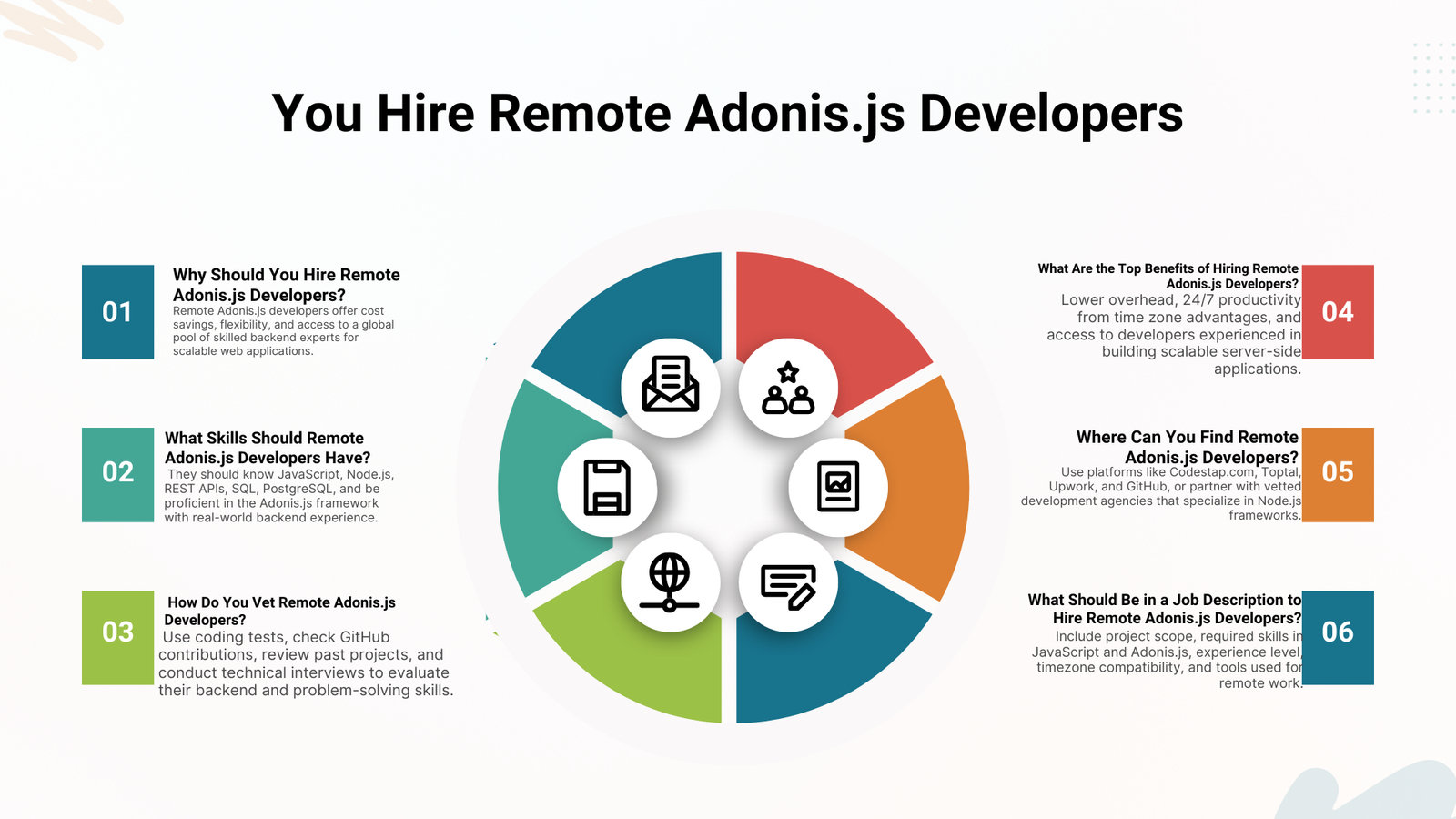 You Hire Remote Adonis.js Developers

01

Why Should You Hire Remote Adonis.js Developers?
Remote Adonis.js developers offer cost savings, flexibility, and access to a global pool of skilled backend experts for scalable web applications.

02

What Skills Should Remote Adonis.js Developers Have?
They should know JavaScript, Node.js, REST APIs, SQL, PostgreSQL, and be proficient in the Adonis.js framework with real-world backend experience.

03

How Do You Vet Remote Adonis.js Developers?
Use coding tests, check GitHub contributions, review past projects, and conduct technical interviews to evaluate their backend and problem-solving skills.

What Are the Top Benefits of Hiring Remote Adonis.js Developers?
Lower overhead, 24/7 productivity from time zone advantages, and access to developers experienced in building scalable server-side applications.

04

Where Can You Find Remote Adonis.js Developers?
Use platforms like Codestap.com, Toptal, Upwork, and GitHub, or partner with vetted development agencies that specialize in Node.js frameworks.

05

What Should Be in a Job Description to Hire Remote Adonis.js Developers?
Include project scope, required skills in JavaScript and Adonis.js, experience level, timezone compatibility, and tools used for remote work.

06